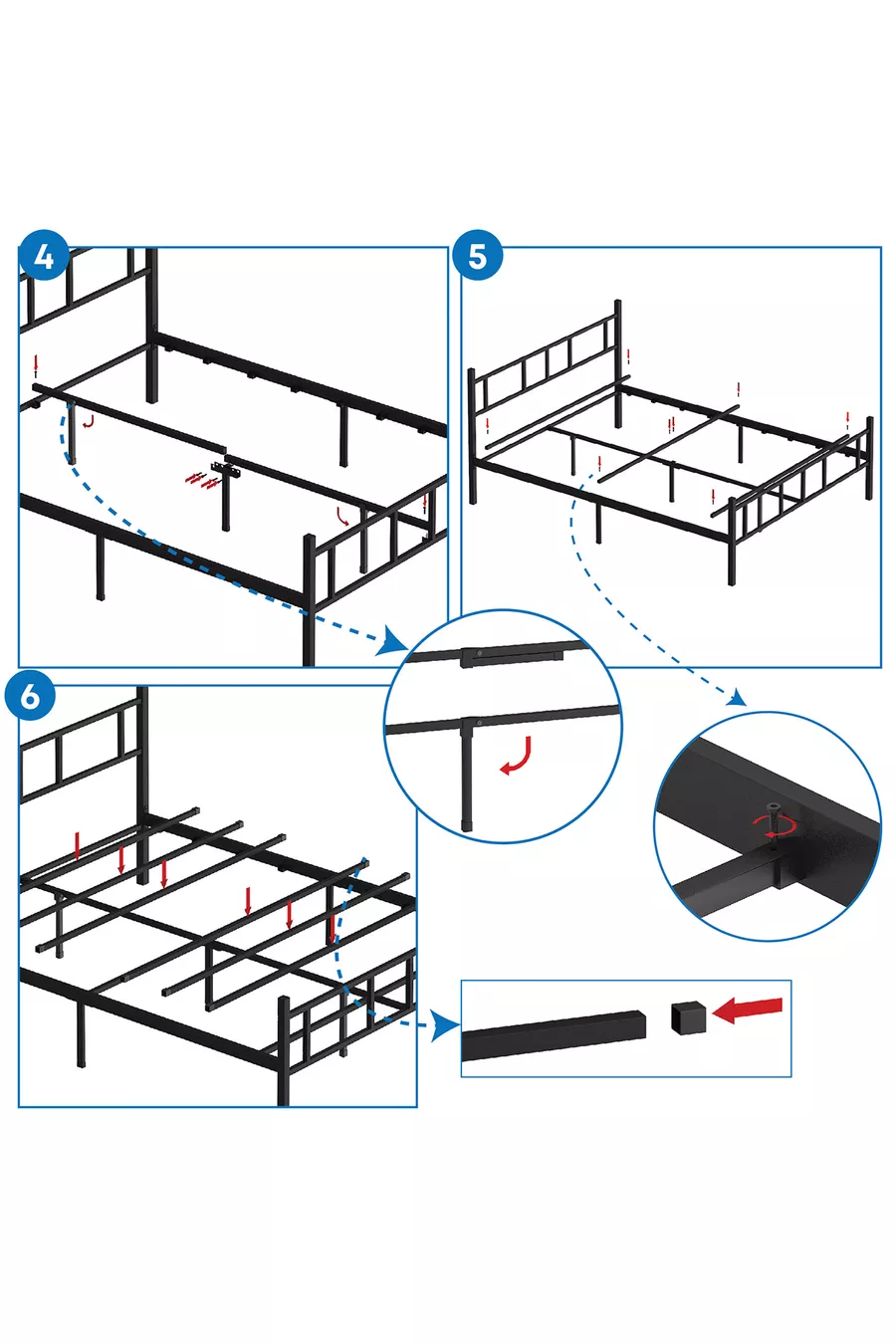 4

5

6